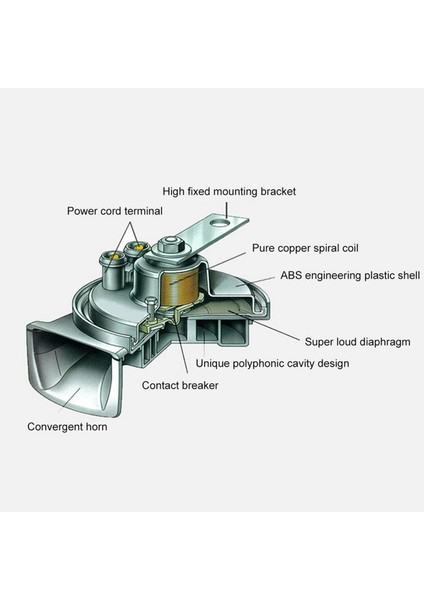 High fixed mounting bracket

Power cord terminal

Pure copper spiral coil

ABS engineering plastic shell

Super loud diaphragm

Unique polyphonic cavity design

Contact breaker

Convergent horn