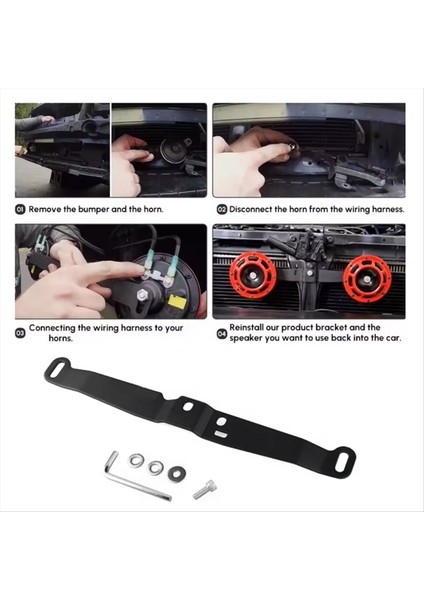 01 Remove the bumper and the horn.

02 Disconnect the horn from the wiring harness.

03 Connecting the wiring harness to your horns.

04 Reinstall our product bracket and the speaker you want to use back into the car.