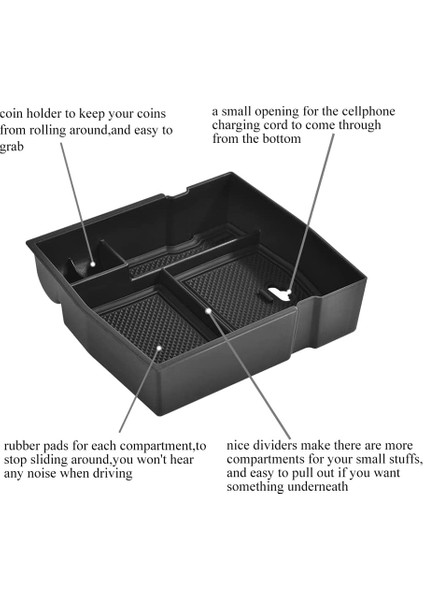 coin holder to keep your coins from rolling around,and easy to grab

a small opening for the cellphone charging cord to come through from the bottom

rubber pads for each compartment,to stop sliding around,you won't hear any noise when driving

nice dividers make there are more compartments for your small stuffs, and easy to pull out if you want something underneath