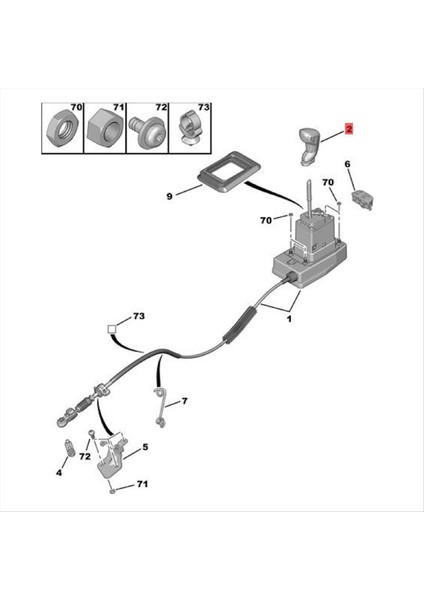 70
71
72
73
2
6
70
9
70
1
73
7
72
5
4
71