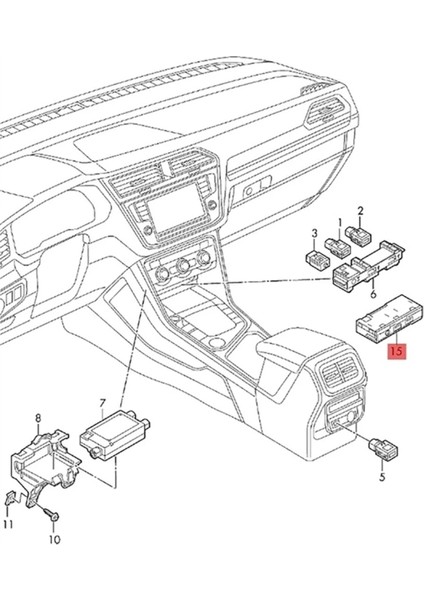 2
1
3
6
15
7
8
5
11
10