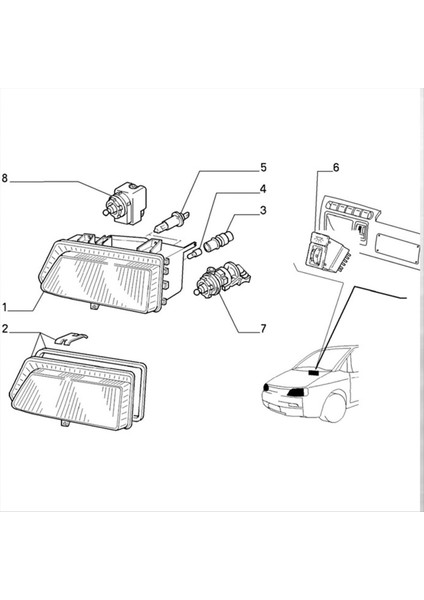 8
5
4
3
6
1
7
2