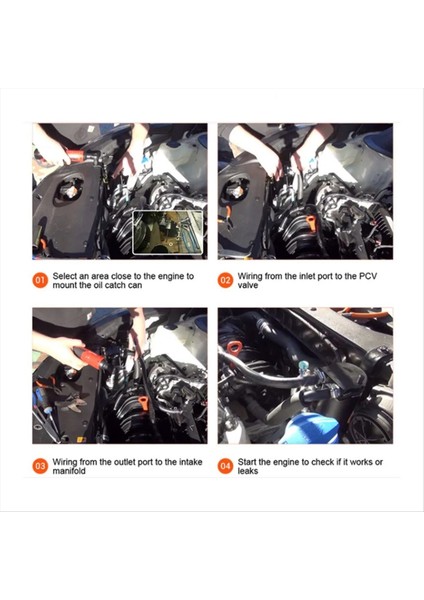 01 Select an area close to the engine to mount the oil catch can

02 Wiring from the inlet port to the PCV valve

03 Wiring from the outlet port to the intake manifold

04 Start the engine to check if it works or leaks