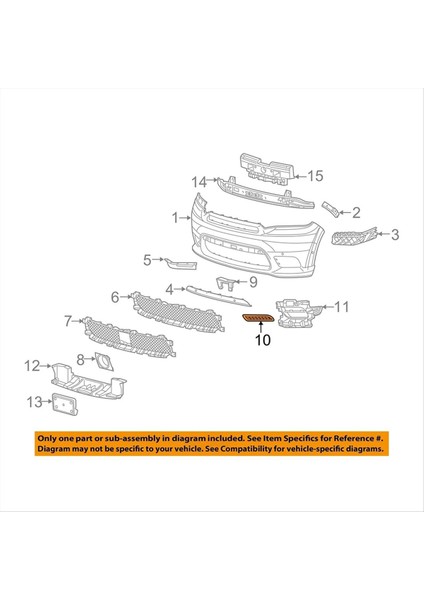 15
14
2
1
3
5
9
4
6
11
7
10
8
12
13

Only one part or sub-assembly in diagram included. See Item Specifics for Reference #. Diagram may not be specific to your vehicle. See Compatibility for vehicle-specific diagrams.