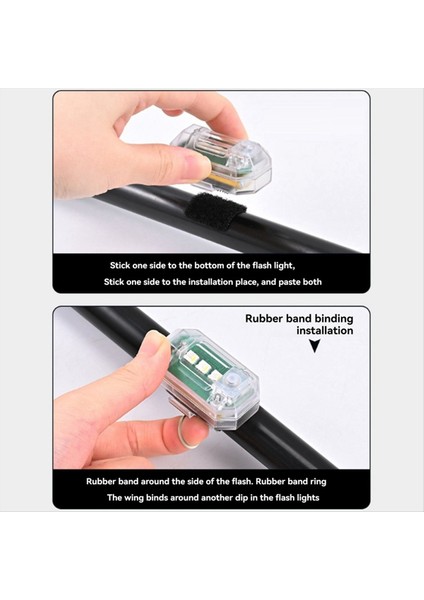 Stick one side to the bottom of the flash light,
Stick one side to the installation place, and paste both

Rubber band binding installation

Rubber band around the side of the flash. Rubber band ring
The wing binds around another dip in the flash lights