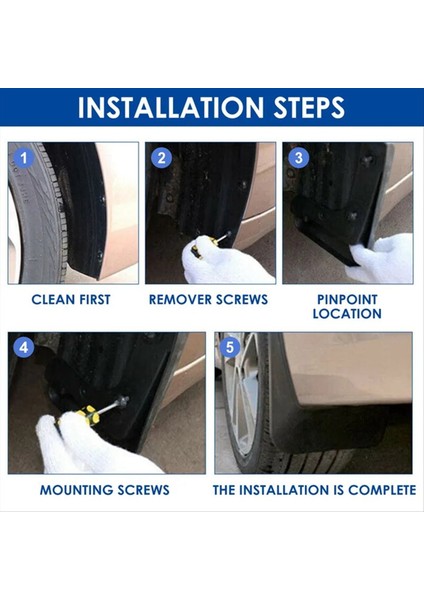 INSTALLATION STEPS

1

CLEAN FIRST

2

REMOVER SCREWS

3

PINPOINT LOCATION

4

MOUNTING SCREWS

5

THE INSTALLATION IS COMPLETE