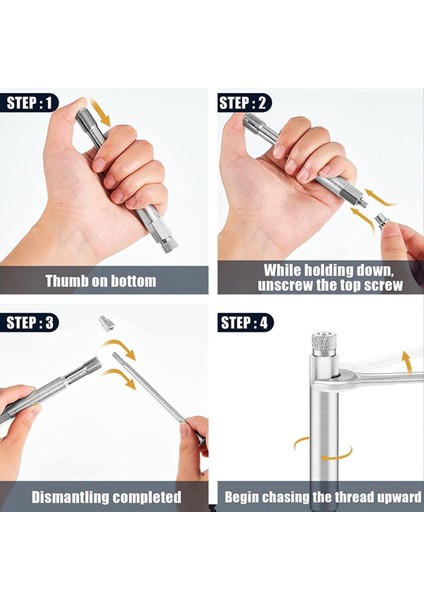 STEP : 1

Thumb on bottom

STEP : 2

While holding down, unscrew the top screw

STEP : 3

Dismantling completed

STEP : 4

Begin chasing the thread upward