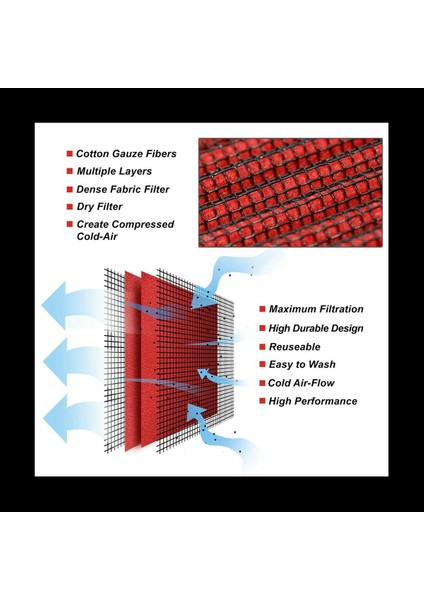 Cotton Gauze Fibers
Multiple Layers
Dense Fabric Filter
Dry Filter
Create Compressed Cold-Air

Maximum Filtration
High Durable Design
Reuseable
Easy to Wash
Cold Air-Flow
High Performance