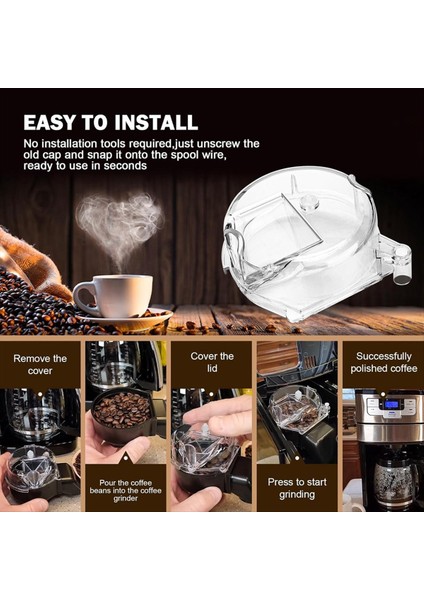 EASY TO INSTALL

No installation tools required,just unscrew the old cap and snap it onto the spool wire, ready to use in seconds

Remove the cover

Pour the coffee beans into the coffee grinder

Cover the lid

Press to start grinding

Successfully polished coffee