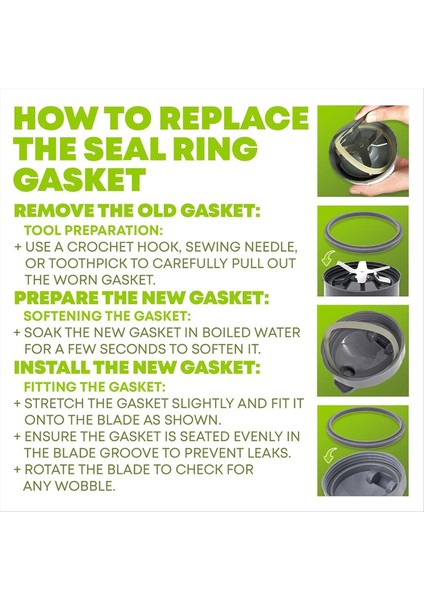 HOW TO REPLACE THE SEAL RING GASKET

REMOVE THE OLD GASKET:

TOOL PREPARATION:

+ USE A CROCHET HOOK, SEWING NEEDLE, OR TOOTHPICK TO CAREFULLY PULL OUT THE WORN GASKET.

PREPARE THE NEW GASKET:

SOFTENING THE GASKET:

+ SOAK THE NEW GASKET IN BOILED WATER FOR A FEW SECONDS TO SOFTEN IT.

INSTALL THE NEW GASKET:

FITTING THE GASKET:

+ STRETCH THE GASKET SLIGHTLY AND FIT IT ONTO THE BLADE AS SHOWN.
+ ENSURE THE GASKET IS SEATED EVENLY IN THE BLADE GROOVE TO PREVENT LEAKS.
+ ROTATE THE BLADE TO CHECK FOR ANY WOBBLE.