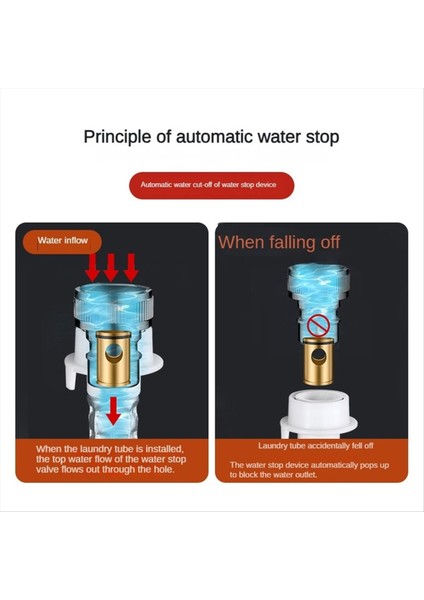 Principle of automatic water stop

Automatic water cut-off of water stop device

Water inflow

When the laundry tube is installed, the top water flow of the water stop valve flows out through the hole.

When falling off

Laundry tube accidentally fell off

The water stop device automatically pops up to block the water outlet.