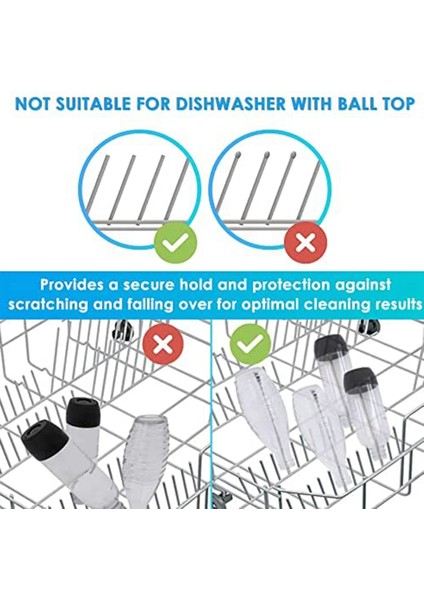 NOT SUITABLE FOR DISHWASHER WITH BALL TOP

Provides a secure hold and protection against scratching and falling over for optimal cleaning results