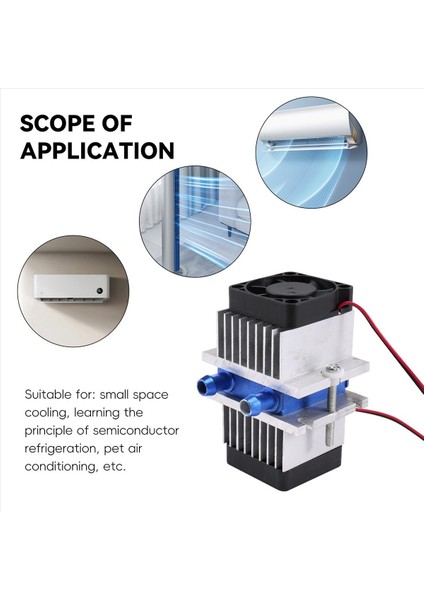 SCOPE OF APPLICATION

Suitable for: small space cooling, learning the principle of semiconductor refrigeration, pet air conditioning, etc.