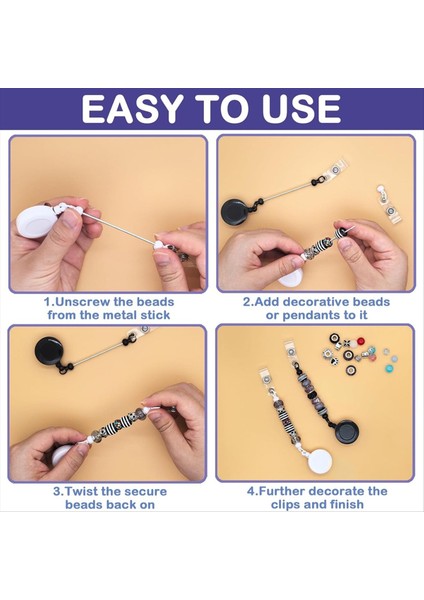 EASY TO USE

1.Unscrew the beads from the metal stick

2.Add decorative beads or pendants to it

3.Twist the secure beads back on

4.Further decorate the clips and finish