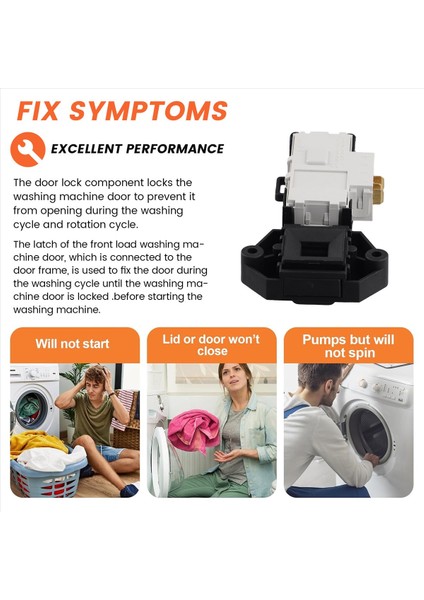 FIX SYMPTOMS

EXCELLENT PERFORMANCE

The door lock component locks the washing machine door to prevent it from opening during the washing cycle and rotation cycle.

The latch of the front load washing machine door, which is connected to the door frame, is used to fix the door during the washing cycle until the washing machine door is locked .before starting the washing machine.

Will not start

Lid or door won't close

Pumps but will not spin