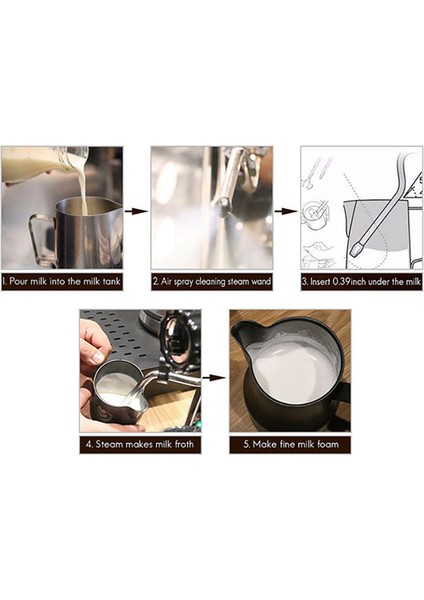 1. Pour milk into the milk tank

2. Air spray cleaning steam wand

3. Insert 0.39inch under the milk

4. Steam makes milk froth

5. Make fine milk foam