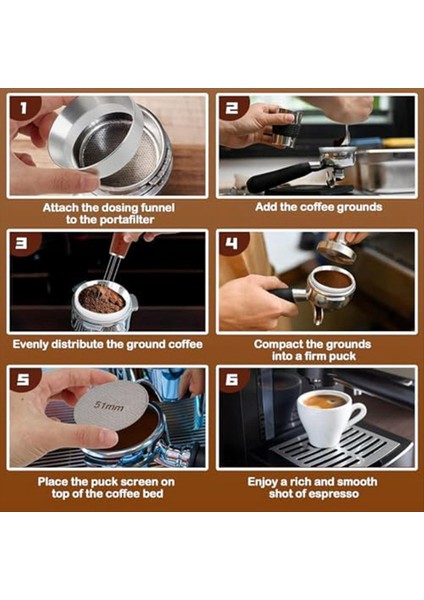 1
Attach the dosing funnel to the portafilter

2
Add the coffee grounds

3
Evenly distribute the ground coffee

4
Compact the grounds into a firm puck

5
51mm
Place the puck screen on top of the coffee bed

6
Enjoy a rich and smooth shot of espresso