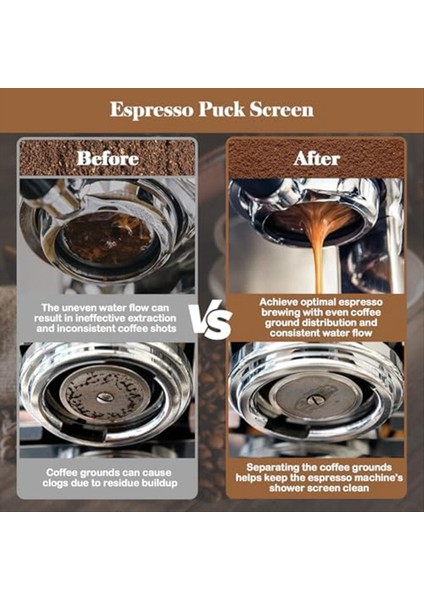 Espresso Puck Screen

Before

The uneven water flow can result in ineffective extraction and inconsistent coffee shots

Coffee grounds can cause clogs due to residue buildup

VS

After

Achieve optimal espresso brewing with even coffee ground distribution and consistent water flow

Separating the coffee grounds helps keep the espresso machine's shower screen clean