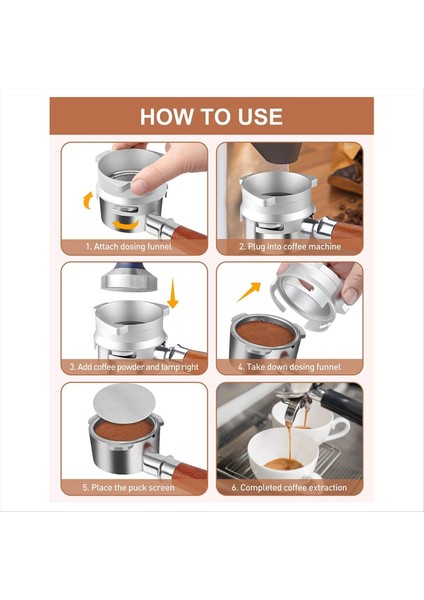 HOW TO USE

1. Attach dosing funnel

2. Plug into coffee machine

3. Add coffee powder and tamp right

4. Take down dosing funnel

5. Place the puck screen

6. Completed coffee extraction