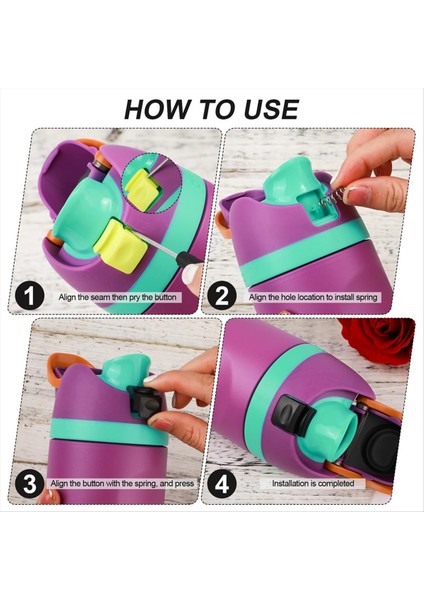 HOW TO USE

1 Align the seam then pry the button

2 Align the hole location to install spring

3 Align the button with the spring, and press

4 Installation is completed