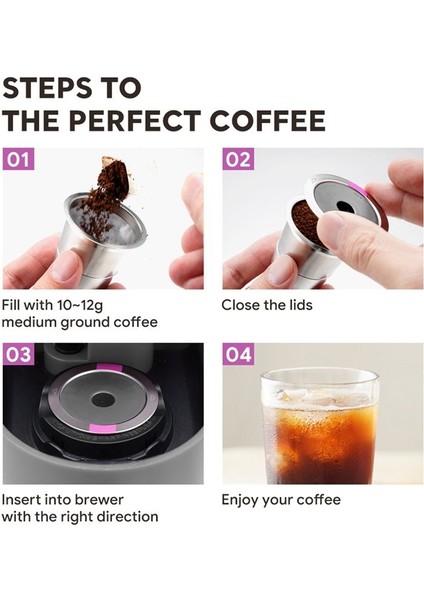 STEPS TO
THE PERFECT COFFEE

01

Fill with 10~12g
medium ground coffee

02

Close the lids

03

Insert into brewer
with the right direction

04

Enjoy your coffee