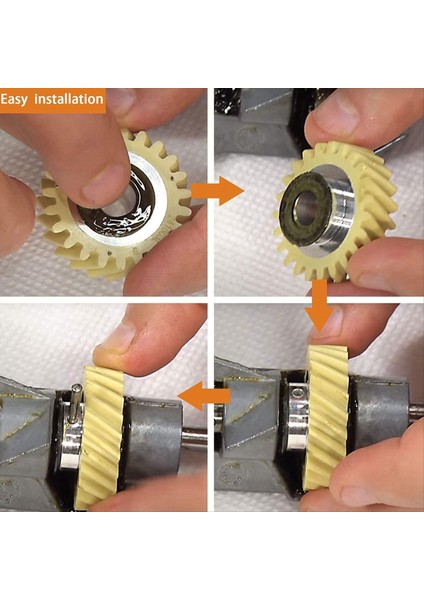 Easy installation