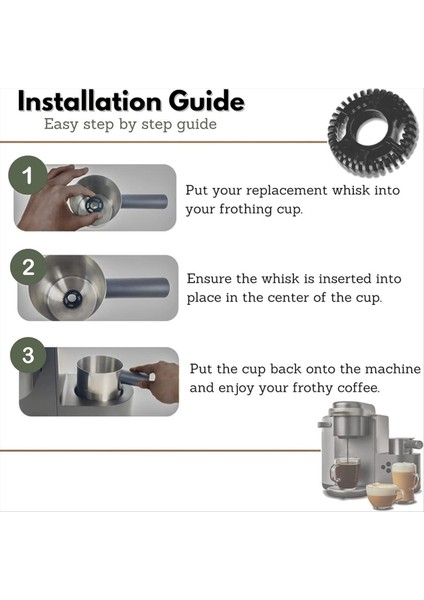 Installation Guide
Easy step by step guide

1

Put your replacement whisk into your frothing cup.

2

Ensure the whisk is inserted into place in the center of the cup.

3

Put the cup back onto the machine and enjoy your frothy coffee.