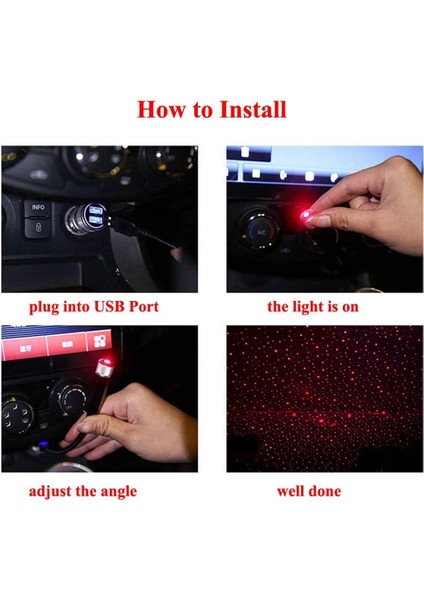 How to Install

INFO

A/C

plug into USB Port

the light is on

adjust the angle

well done