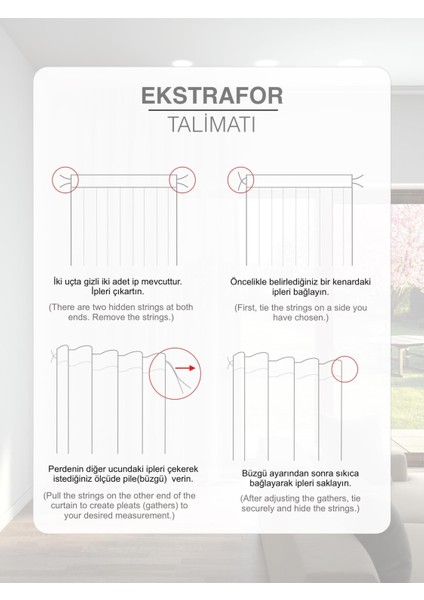 EKSTRAFOR
TALİMATI

İki uçta gizli iki adet ip mevcuttur. İpleri çıkartın.

(There are two hidden strings at both ends. Remove the strings.)

Öncelikle belirlediğiniz bir kenardaki ipleri bağlayın.

(First, tie the strings on a side you have chosen.)

Perdenin diğer ucundaki ipleri çekerek istediğiniz ölçüde pile(büzgü) verin.

(Pull the strings on the other end of the curtain to create pleats (gathers) to your desired measurement.)

Büzgü ayarından sonra sıkıca bağlayarak ipleri saklayın.

(After adjusting the gathers, tie securely and hide the strings.)