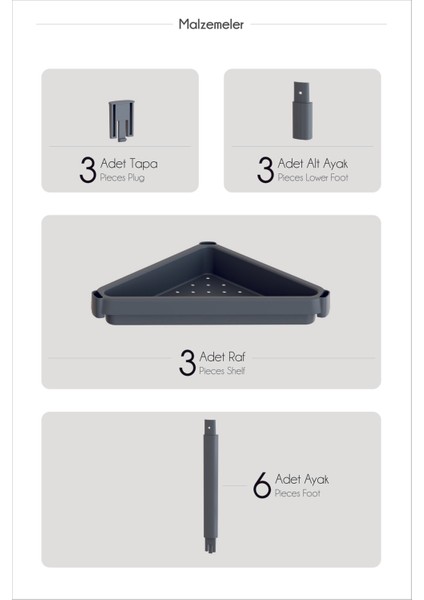 Malzemeler

3 Adet Tapa
Pieces Plug

3 Adet Alt Ayak
Pieces Lower Foot

3 Adet Raf
Pieces Shelf

6 Adet Ayak
Pieces Foot