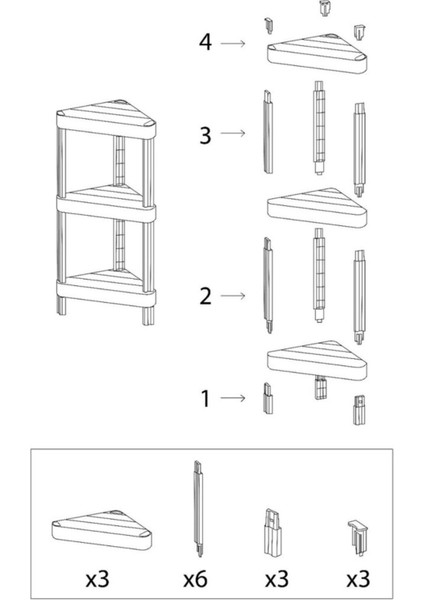 4

3

2

1

x3
x6
x3
x3