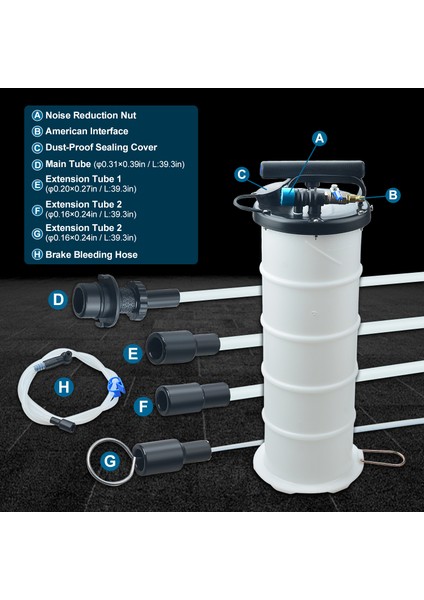 A Noise Reduction Nut
B American Interface
C Dust-Proof Sealing Cover
D Main Tube (φ0.31×0.39in / L:39.3in)
E Extension Tube 1 (φ0.20×0.27in / L:39.3in)
F Extension Tube 2 (φ0.16×0.24in / L:39.3in)
G Extension Tube 2 (φ0.16×0.24in / L:39.3in)
H Brake Bleeding Hose

A
C
B
D
E
H
F
G