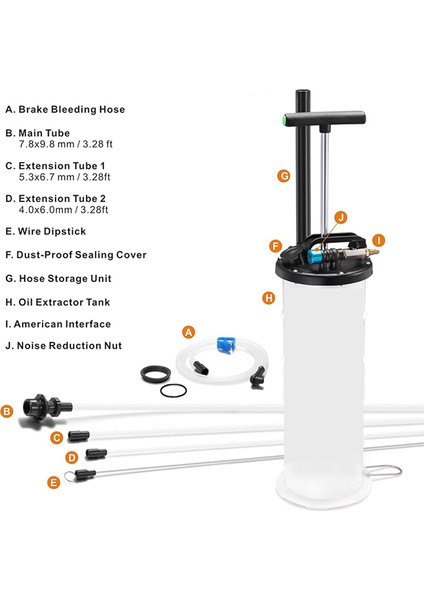 A. Brake Bleeding Hose

B. Main Tube
7.8x9.8 mm / 3.28 ft

C. Extension Tube 1
5.3x6.7 mm / 3.28ft

D. Extension Tube 2
4.0x6.0mm / 3.28ft

E. Wire Dipstick

F. Dust-Proof Sealing Cover

G. Hose Storage Unit

H. Oil Extractor Tank

I. American Interface

J. Noise Reduction Nut

G

J

F

I

H

A

B

C

D

E