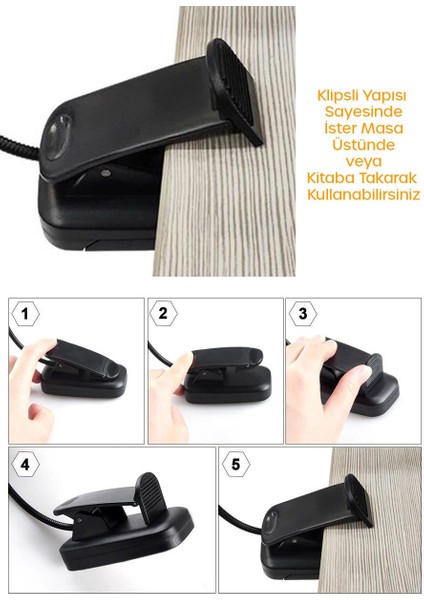 Klipsli Yapısı Sayesinde İster Masa Üstünde veya Kitaba Takarak Kullanabilirsiniz

1

2

3

4

5