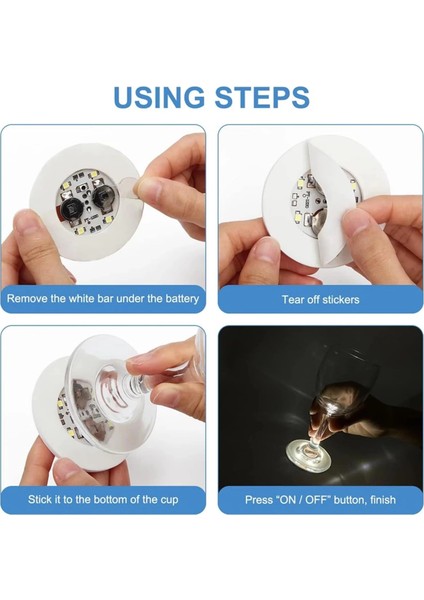 USING STEPS

Remove the white bar under the battery

Tear off stickers

Stick it to the bottom of the cup

Press "ON / OFF" button, finish