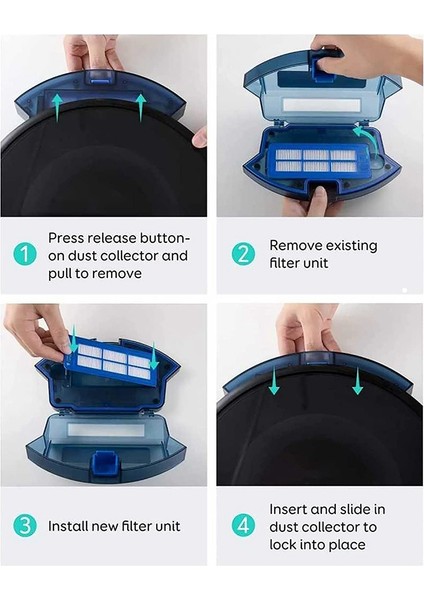 1 Press release button-on dust collector and pull to remove

2 Remove existing filter unit

3 Install new filter unit

4 Insert and slide in dust collector to lock into place