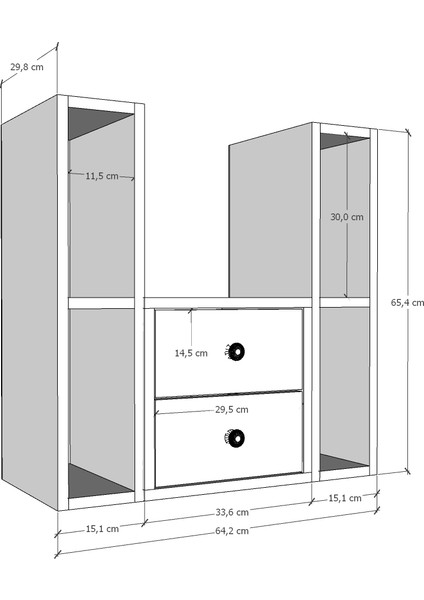 29,8 cm

11,5 cm

30,0 cm

65,4 cm

14,5 cm

29,5 cm

15,1 cm

33,6 cm

15,1 cm

64,2 cm