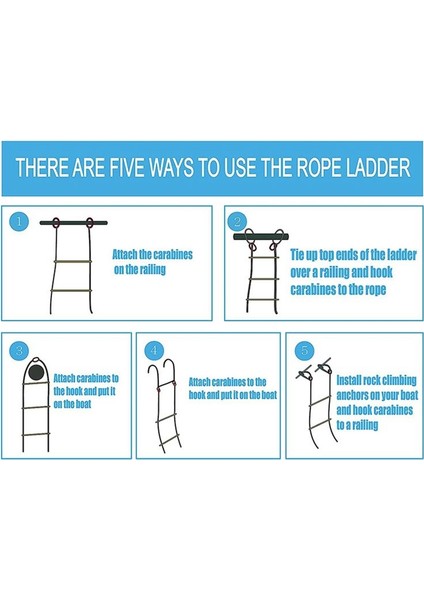 THERE ARE FIVE WAYS TO USE THE ROPE LADDER

1

Attach the carabines on the railing

2

Tie up top ends of the ladder over a railing and hook carabines to the rope

3

Attach carabines to the hook and put it on the boat

4

Attach carabines to the hook and put it on the boat

5

Install rock climbing anchors on your boat and hook carabines to a railing