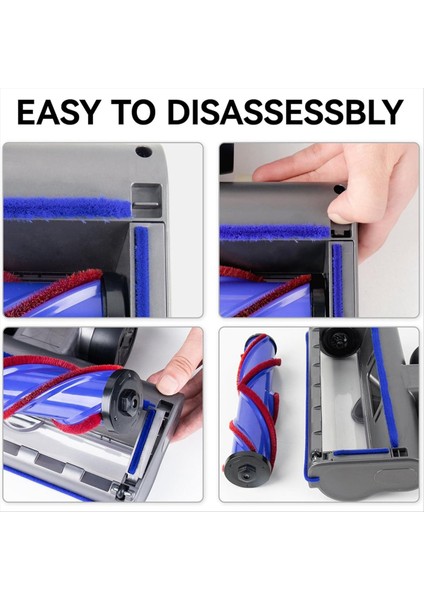 EASY TO DISASSESSBLY