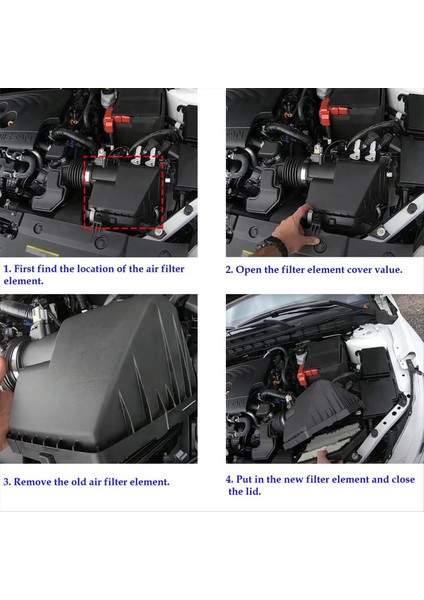 NISSAN

1. First find the location of the air filter element.

2. Open the filter element cover value.

3. Remove the old air filter element.

4. Put in the new filter element and close the lid.