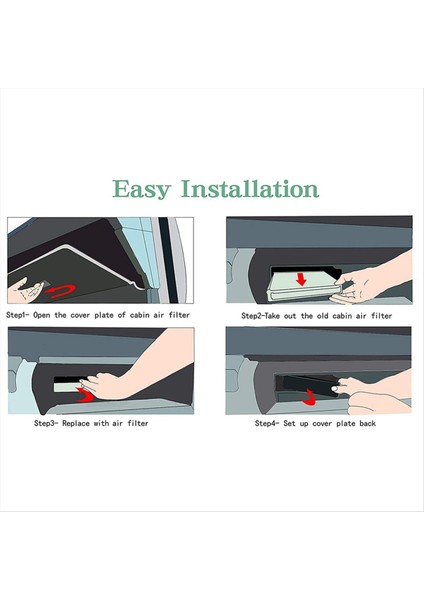 Easy Installation

Step1- Open the cover plate of cabin air filter

Step2-Take out the old cabin air filter

Step3- Replace with air filter

Step4- Set up cover plate back