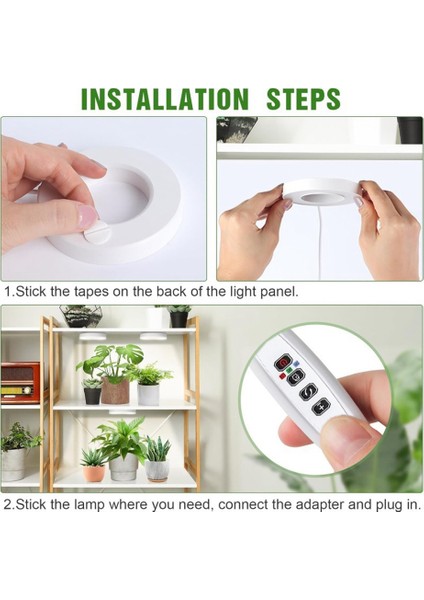 INSTALLATION STEPS

1.Stick the tapes on the back of the light panel.

2.Stick the lamp where you need, connect the adapter and plug in.