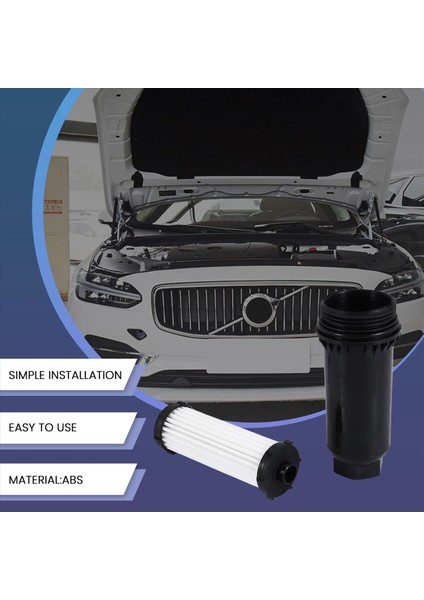 SIMPLE INSTALLATION

EASY TO USE

MATERIAL:ABS