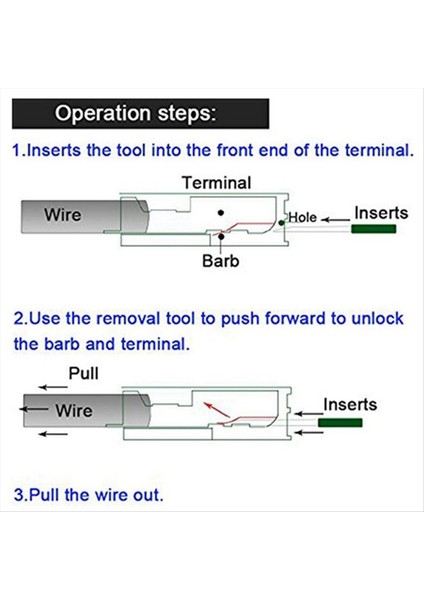 Operation steps:

1.Inserts the tool into the front end of the terminal.

Terminal

Wire

Hole

Inserts

Barb

2.Use the removal tool to push forward to unlock the barb and terminal.

Pull

Wire

Inserts

3.Pull the wire out.