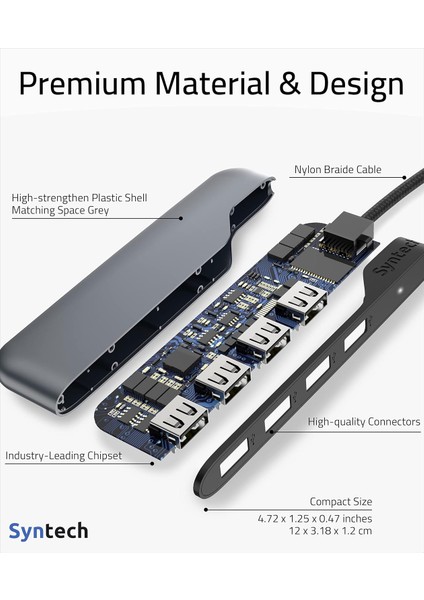 Premium Material & Design

Nylon Braide Cable

High-strengthen Plastic Shell
Matching Space Grey

Syntech

High-quality Connectors

Industry-Leading Chipset

Compact Size
4.72 x 1.25 x 0.47 inches
12 x 3.18 x 1.2 cm

Syntech