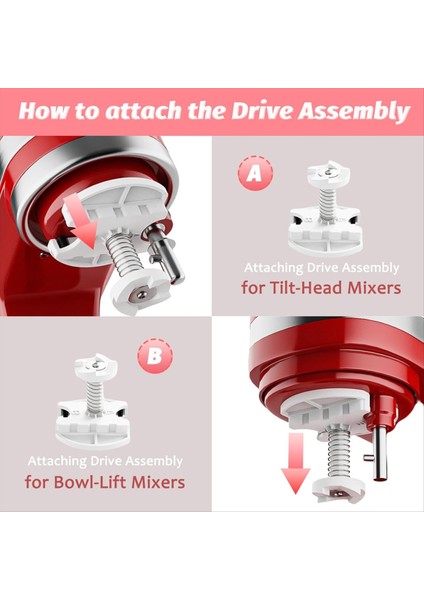 How to attach the Drive Assembly

A

Attaching Drive Assembly
for Tilt-Head Mixers

B

Attaching Drive Assembly
for Bowl-Lift Mixers