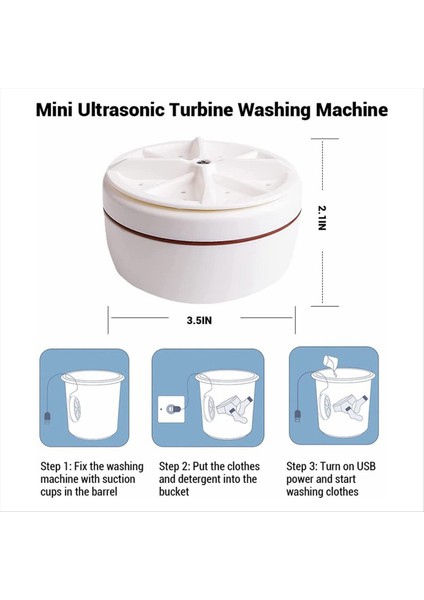 Mini Ultrasonic Turbine Washing Machine

2.1IN

3.5IN

Step 1: Fix the washing machine with suction cups in the barrel

Step 2: Put the clothes and detergent into the bucket

Step 3: Turn on USB power and start washing clothes