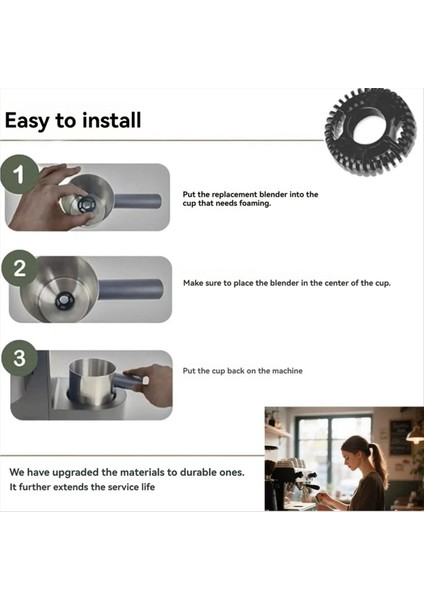 Easy to install

1

Put the replacement blender into the cup that needs foaming.

2

Make sure to place the blender in the center of the cup.

3

Put the cup back on the machine

We have upgraded the materials to durable ones.
It further extends the service life