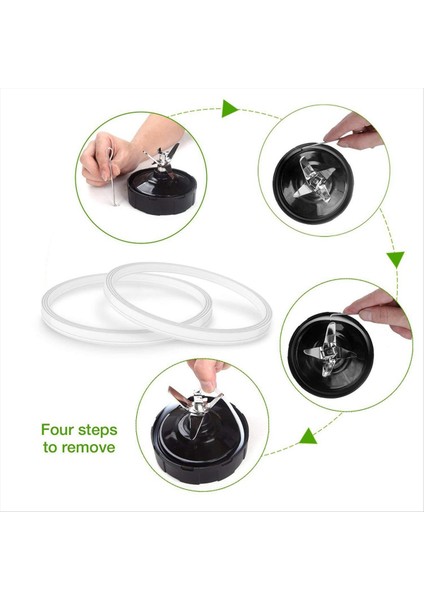 Four steps to remove