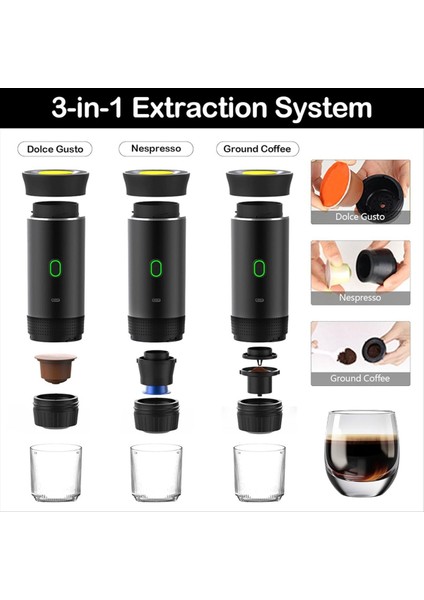 3-in-1 Extraction System

Dolce Gusto

Nespresso

Ground Coffee

Dolce Gusto

Nespresso

Ground Coffee